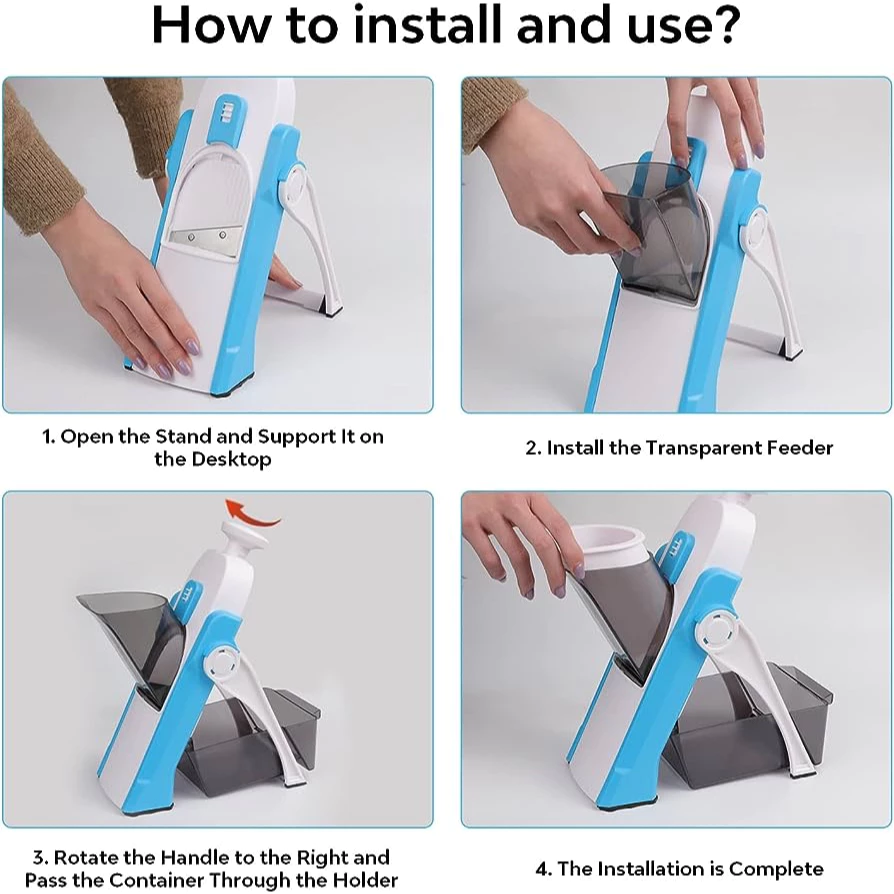 How to install and use?

1. Open the Stand and Support It on the Desktop

2. Install the Transparent Feeder

3. Rotate the Handle to the Right and Pass the Container Through the Holder

4. The Installation is Complete